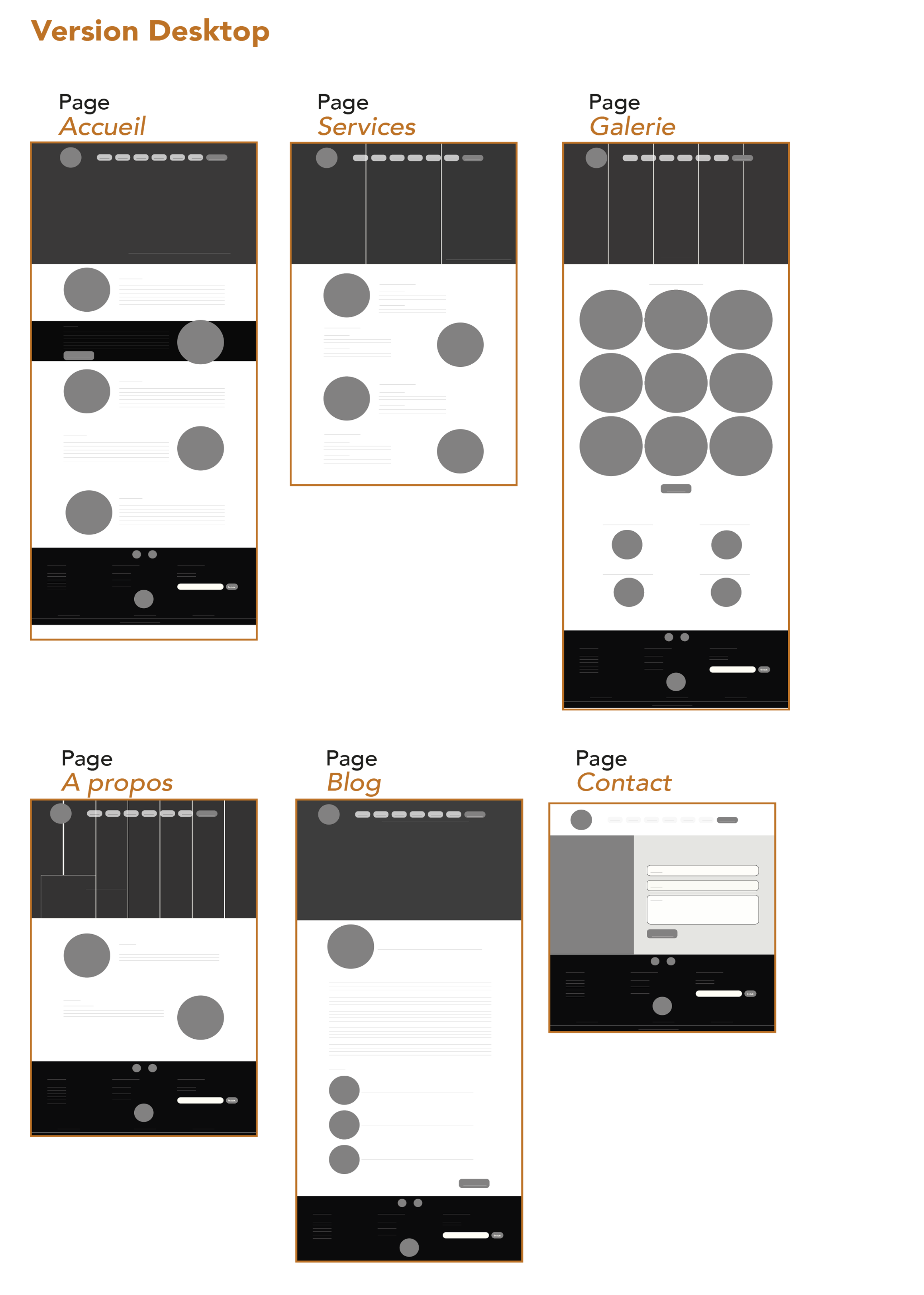 Version Desktop

Page
Accueil

Page
Services

Page
Galerie

Page
A propos

Page
Blog

Page
Contact